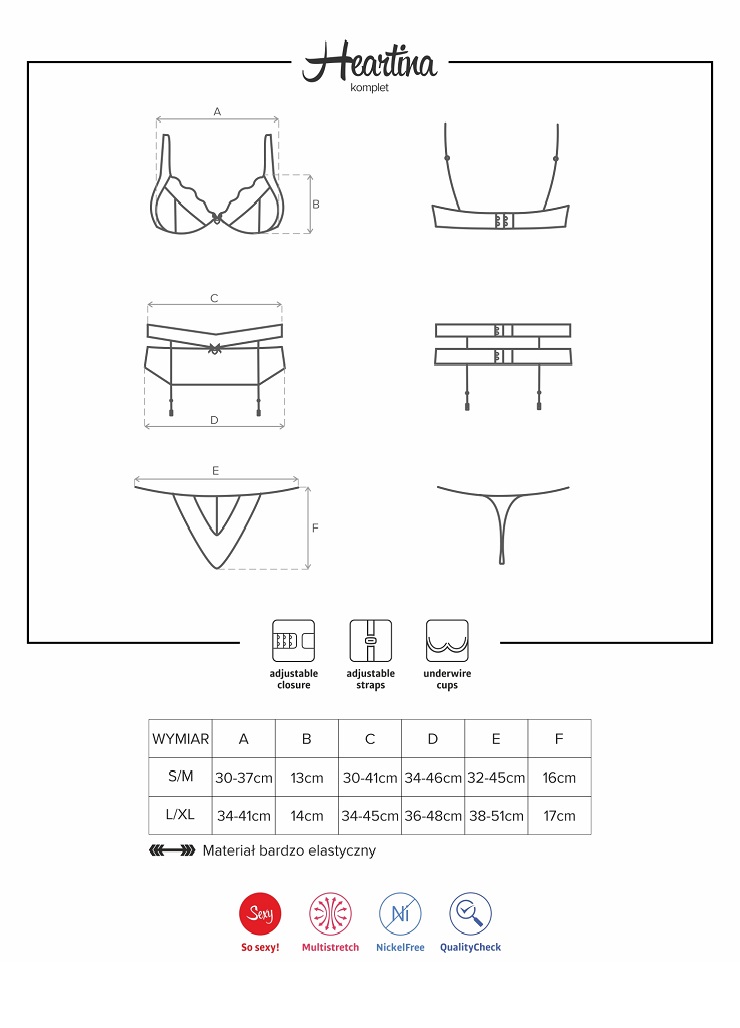 Heartina
komplet

A
B
C
D
E
F

adjustable closure
adjustable straps
underwire cups

| WYMIAR | A | B | C | D | E | F |
|---|---|---|---|---|---|---|
| S/M | 30-37cm | 13cm | 30-41cm | 34-46cm | 32-45cm | 16cm |
| L/XL | 34-41cm | 14cm | 34-45cm | 36-48cm | 38-51cm | 17cm |

Materiał bardzo elastyczny

Sexy
So sexy!
Multistretch
Ni
NickelFree
QualityCheck